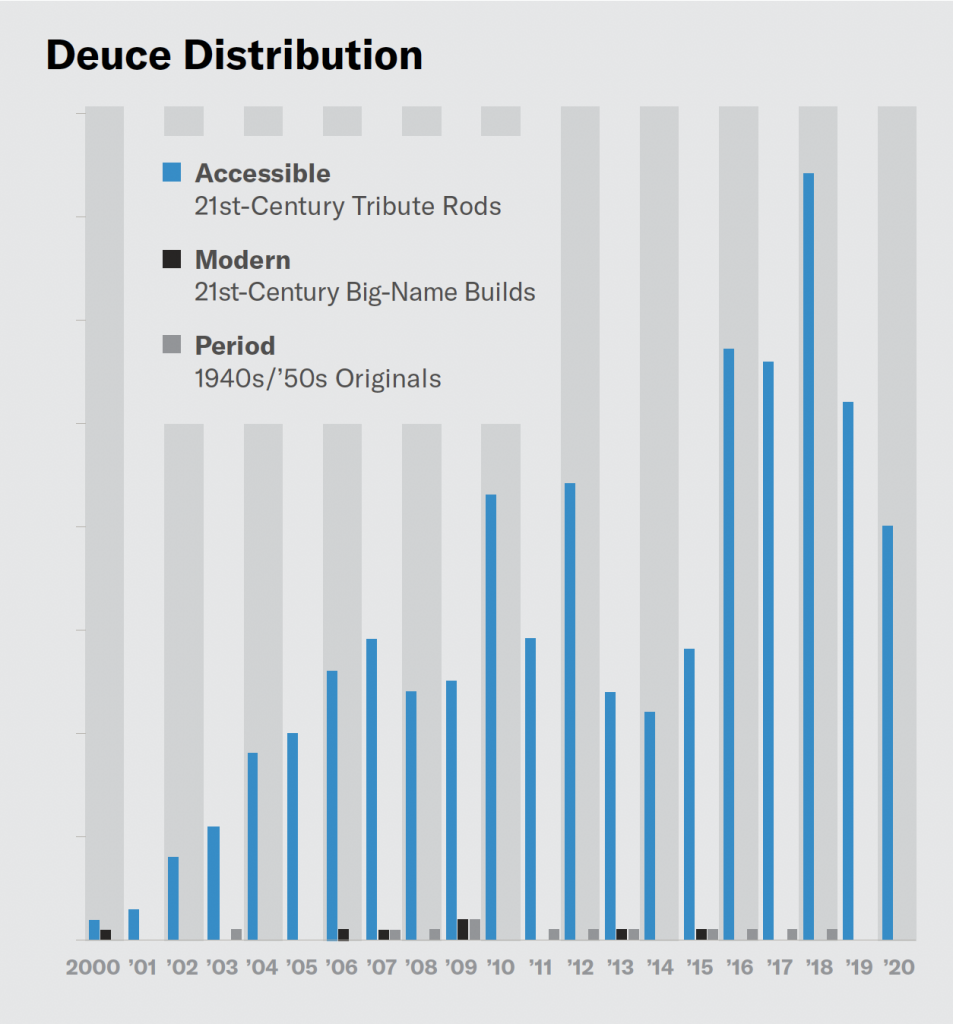 Deuce Distribution

Accessible
21st-Century Tribute Rods

Modern
21st-Century Big-Name Builds

Period
1940s/'50s Originals

2000 '01 '02 '03 '04 '05 '06 '07 '08 '09 '10 '11 '12 '13 '14 '15 '16 '17 '18 '19 '20